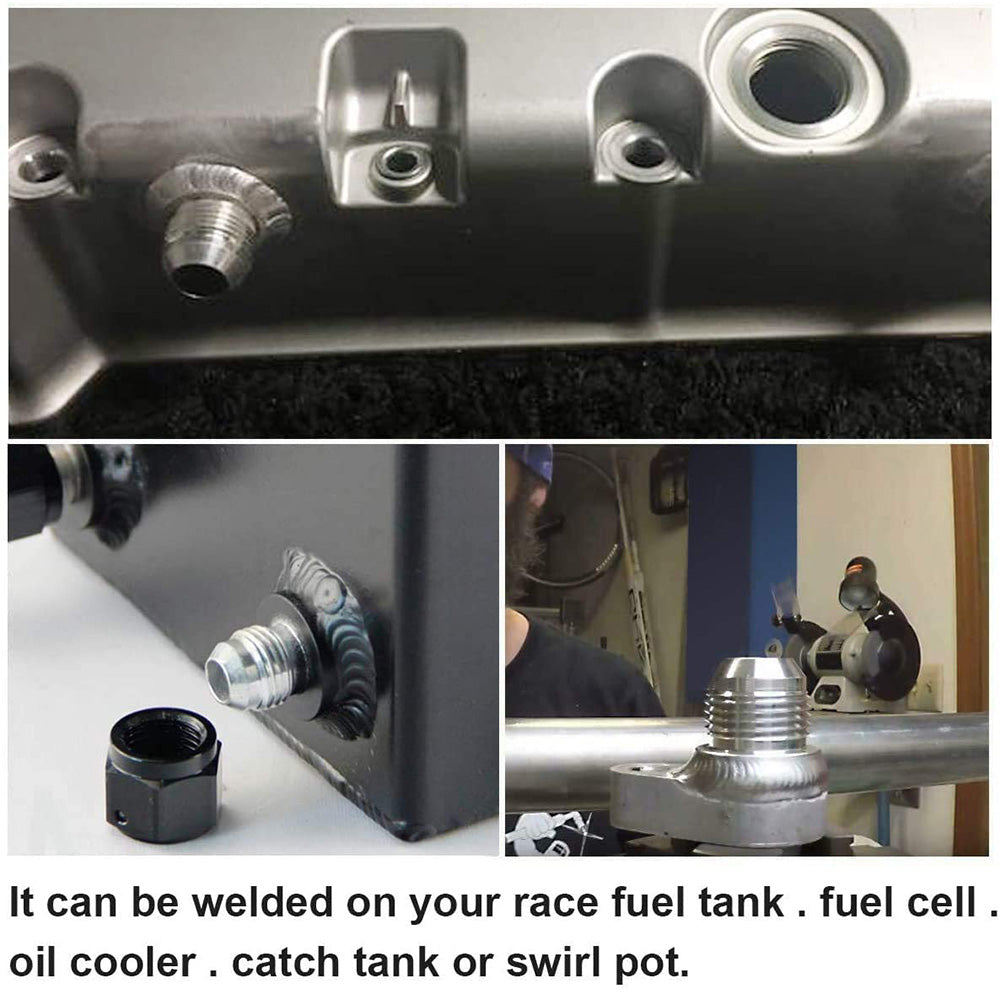 It can be welded on your race fuel tank . fuel cell . oil cooler . catch tank or swirl pot.