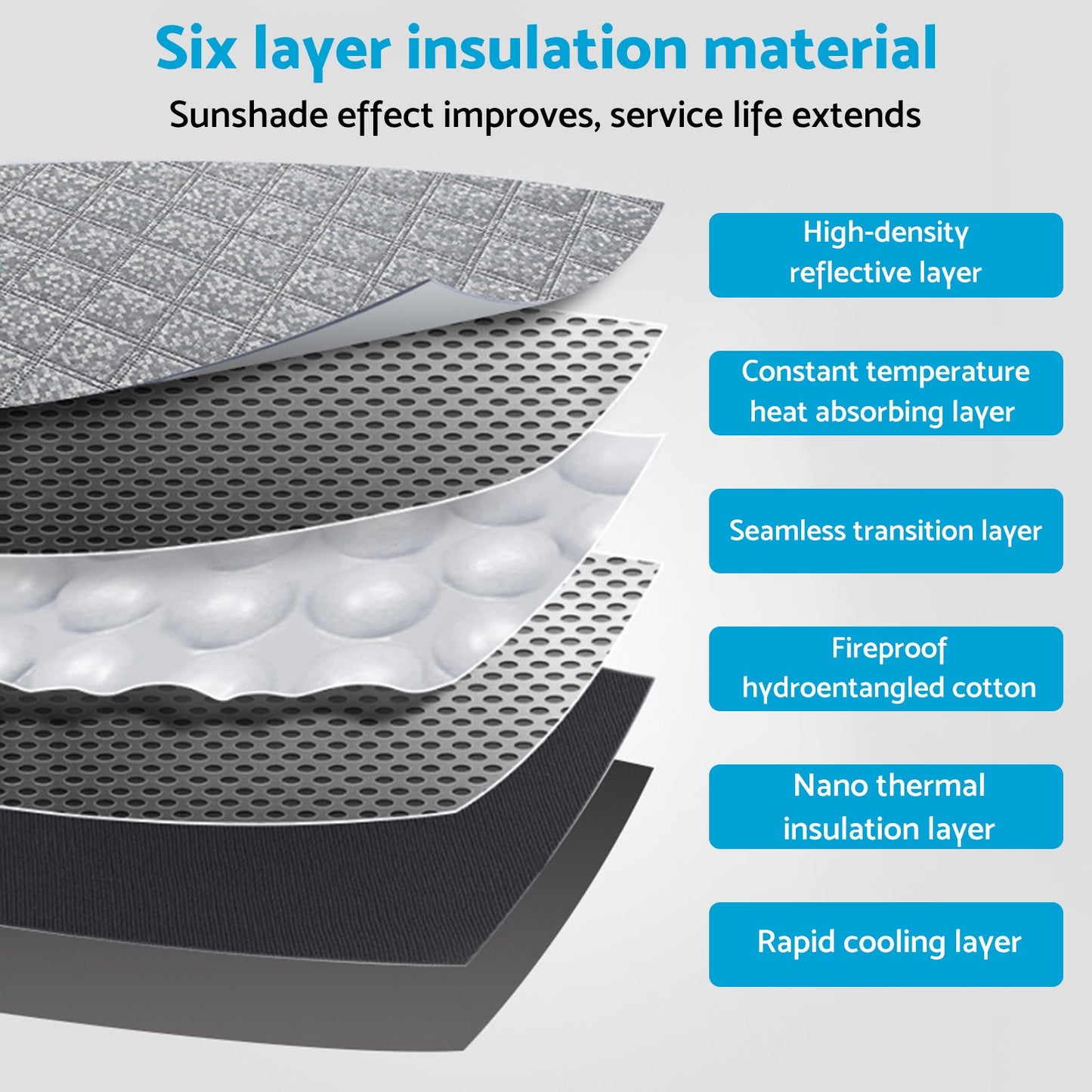 Six layer insulation material

Sunshade effect improves, service life extends

High-density reflective layer

Constant temperature heat absorbing layer

Seamless transition layer

Fireproof hydroentangled cotton

Nano thermal insulation layer

Rapid cooling layer