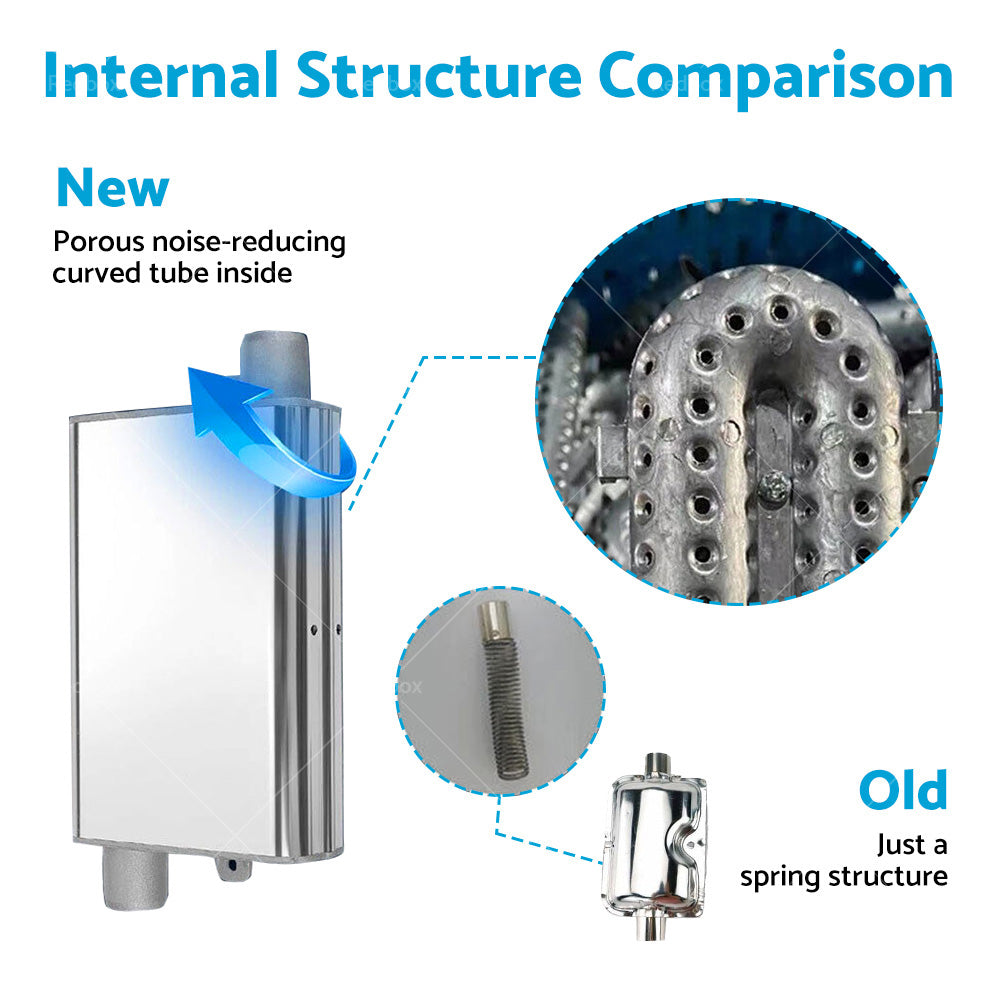 Internal Structure Comparison

New

Porous noise-reducing curved tube inside

Old

Just a spring structure