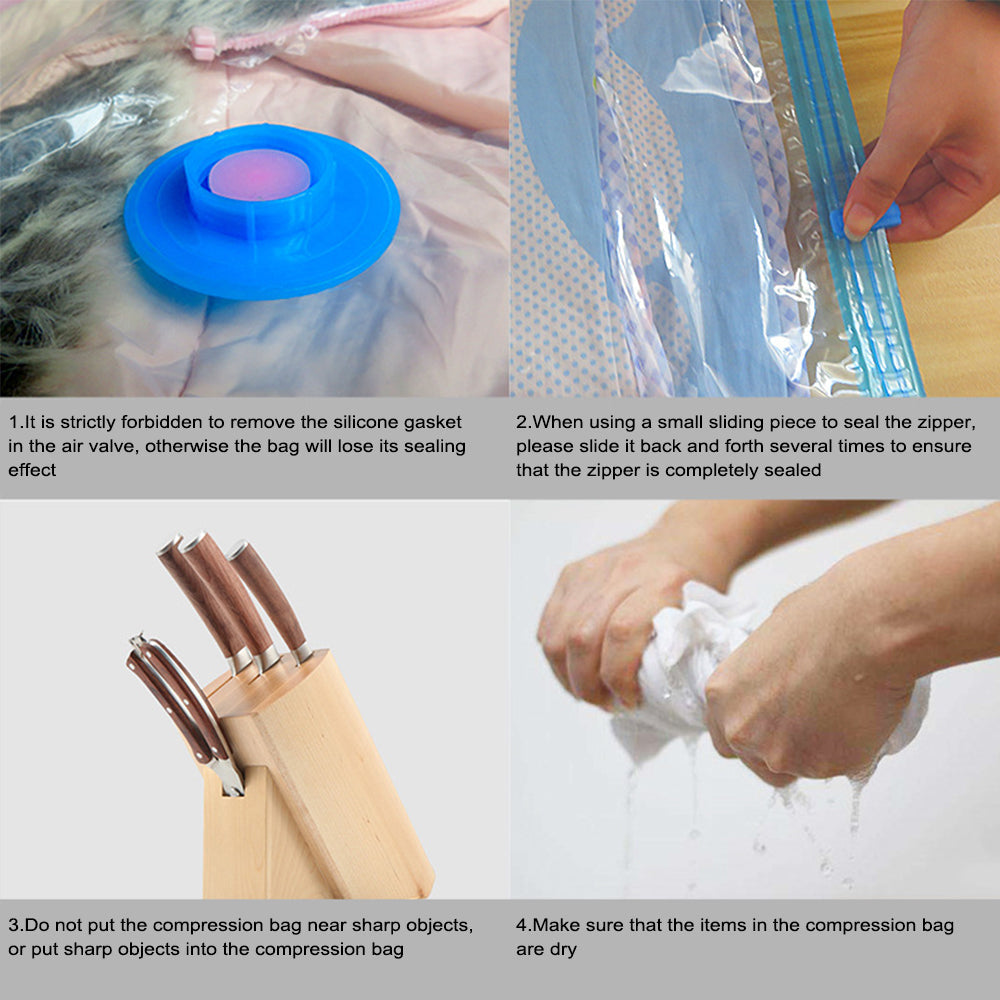 1.It is strictly forbidden to remove the silicone gasket in the air valve, otherwise the bag will lose its sealing effect

2.When using a small sliding piece to seal the zipper, please slide it back and forth several times to ensure that the zipper is completely sealed

3.Do not put the compression bag near sharp objects, or put sharp objects into the compression bag

4.Make sure that the items in the compression bag are dry