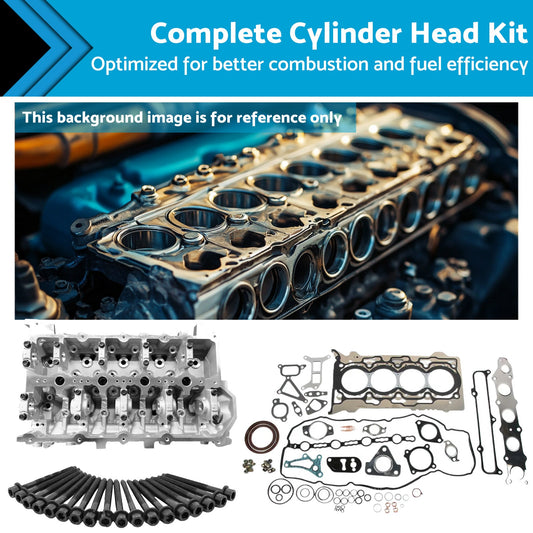 Complete Cylinder Head Kit
Optimized for better combustion and fuel efficiency

This background image is for reference only