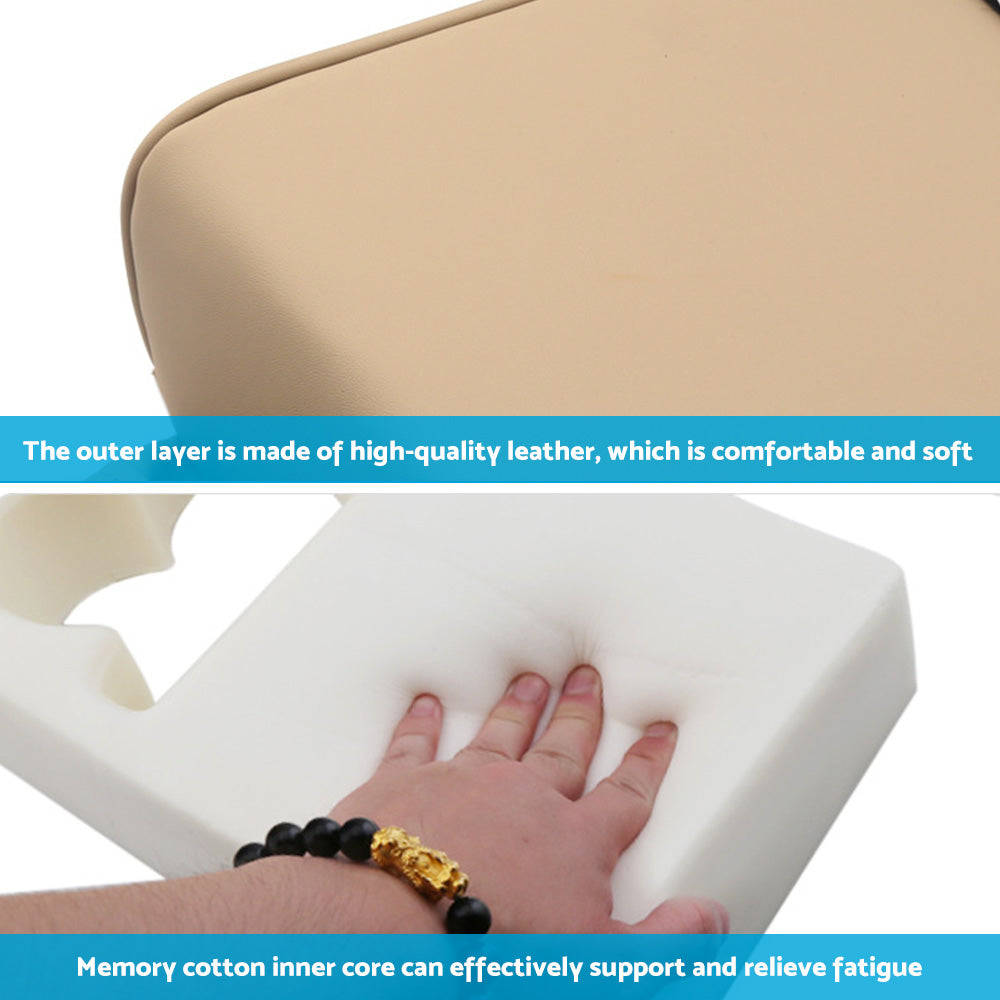 The outer layer is made of high-quality leather, which is comfortable and soft

Memory cotton inner core can effectively support and relieve fatigue