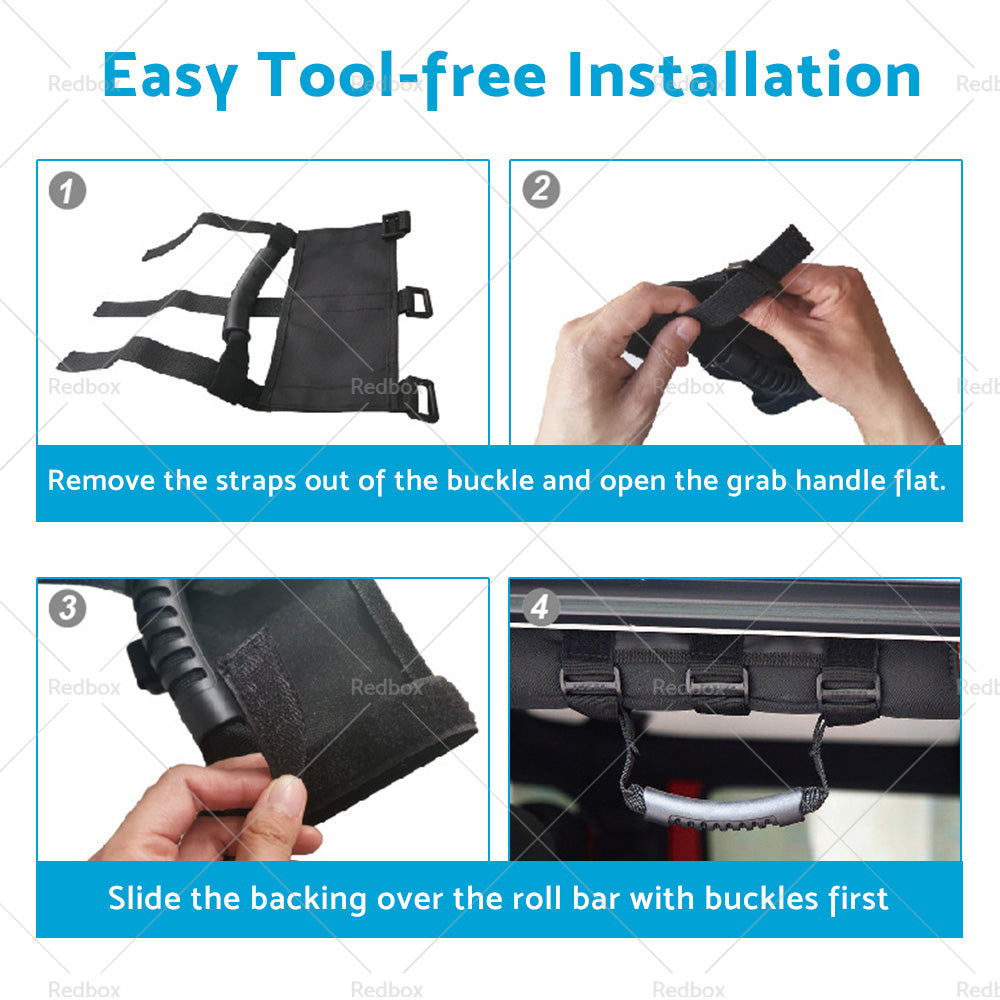 Easy Tool-free Installation

1

2

Remove the straps out of the buckle and open the grab handle flat.

3

4

Slide the backing over the roll bar with buckles first

Redbox