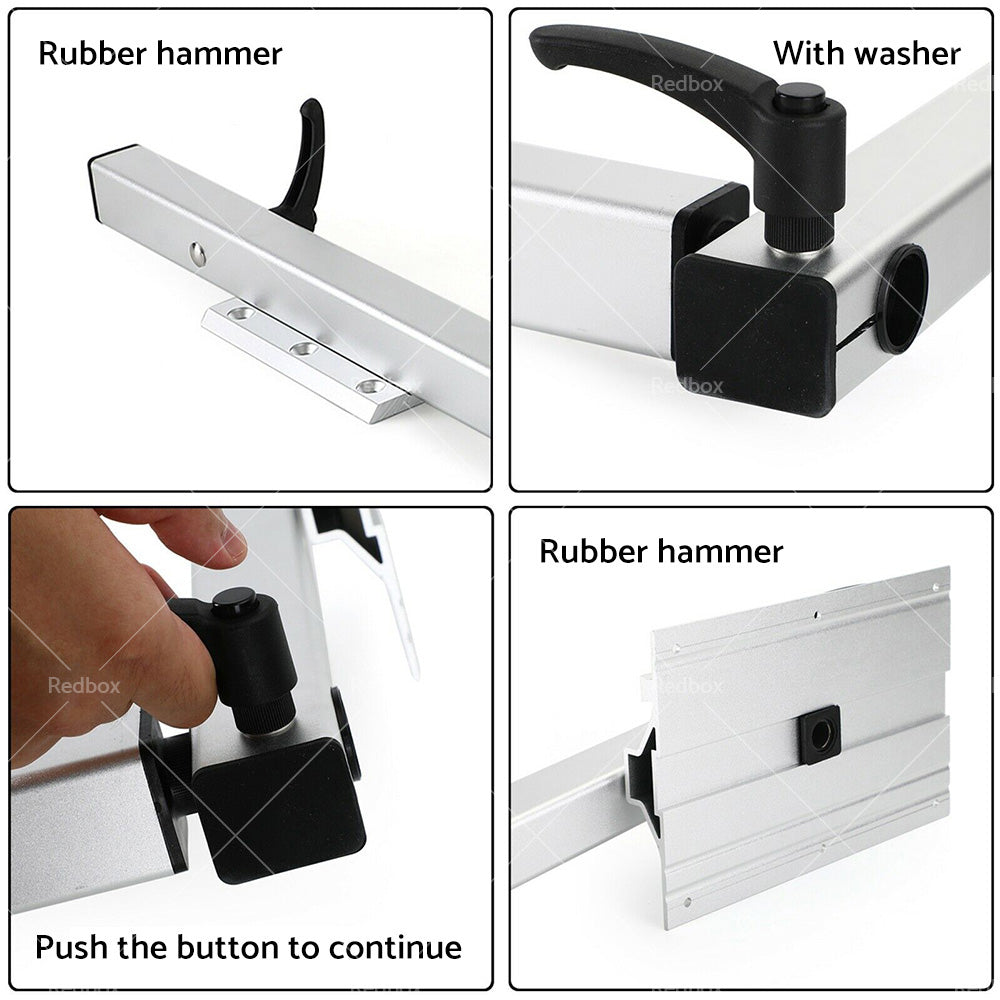 Rubber hammer

With washer

Redbox

Redbox

Redbox

Push the button to continue

Rubber hammer

Redbox