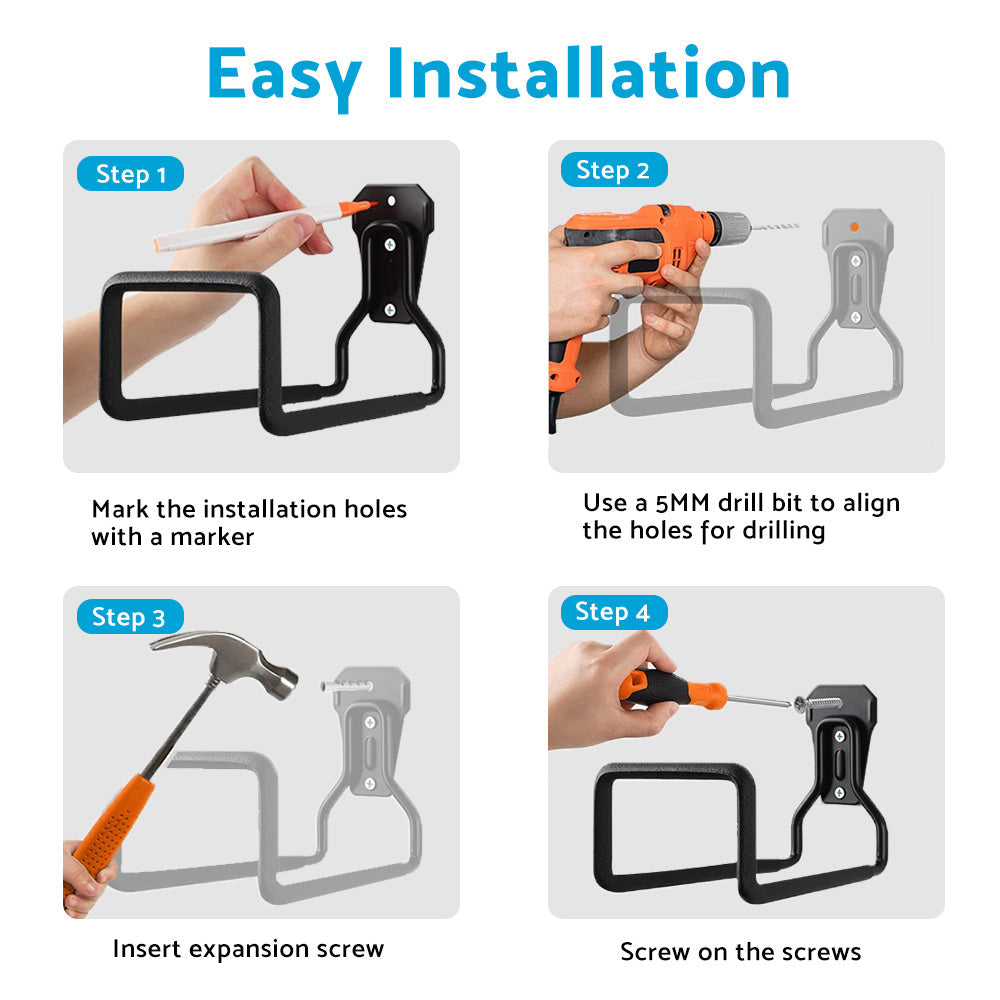 Easy Installation

Step 1

Mark the installation holes with a marker

Step 2

Use a 5MM drill bit to align the holes for drilling

Step 3

Insert expansion screw

Step 4

Screw on the screws