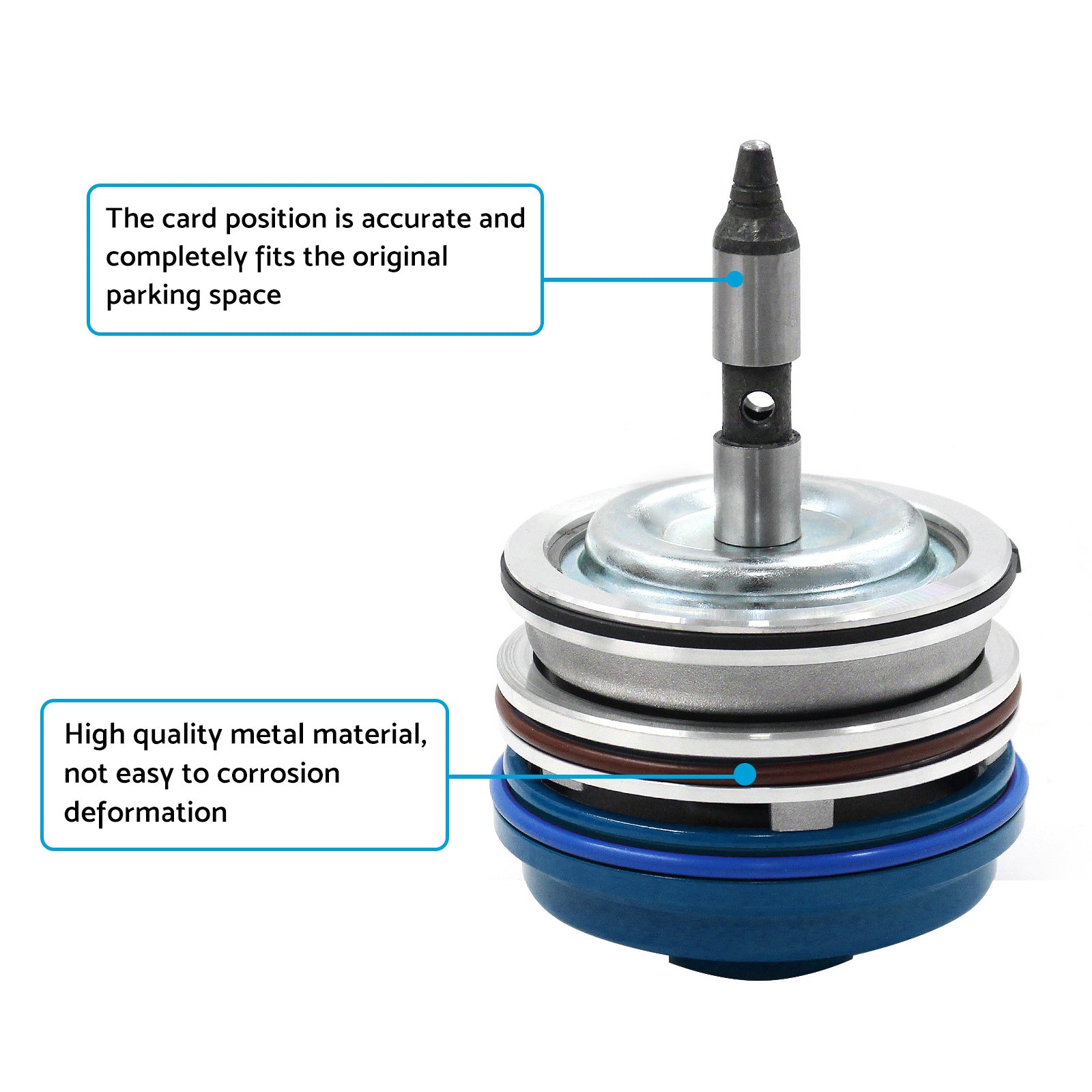 The card position is accurate and completely fits the original parking space

High quality metal material, not easy to corrosion deformation