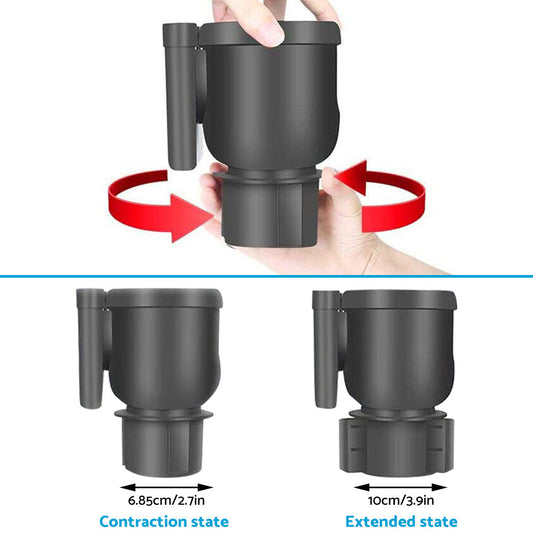 6.85cm/2.7in

Contraction state

10cm/3.9in

Extended state