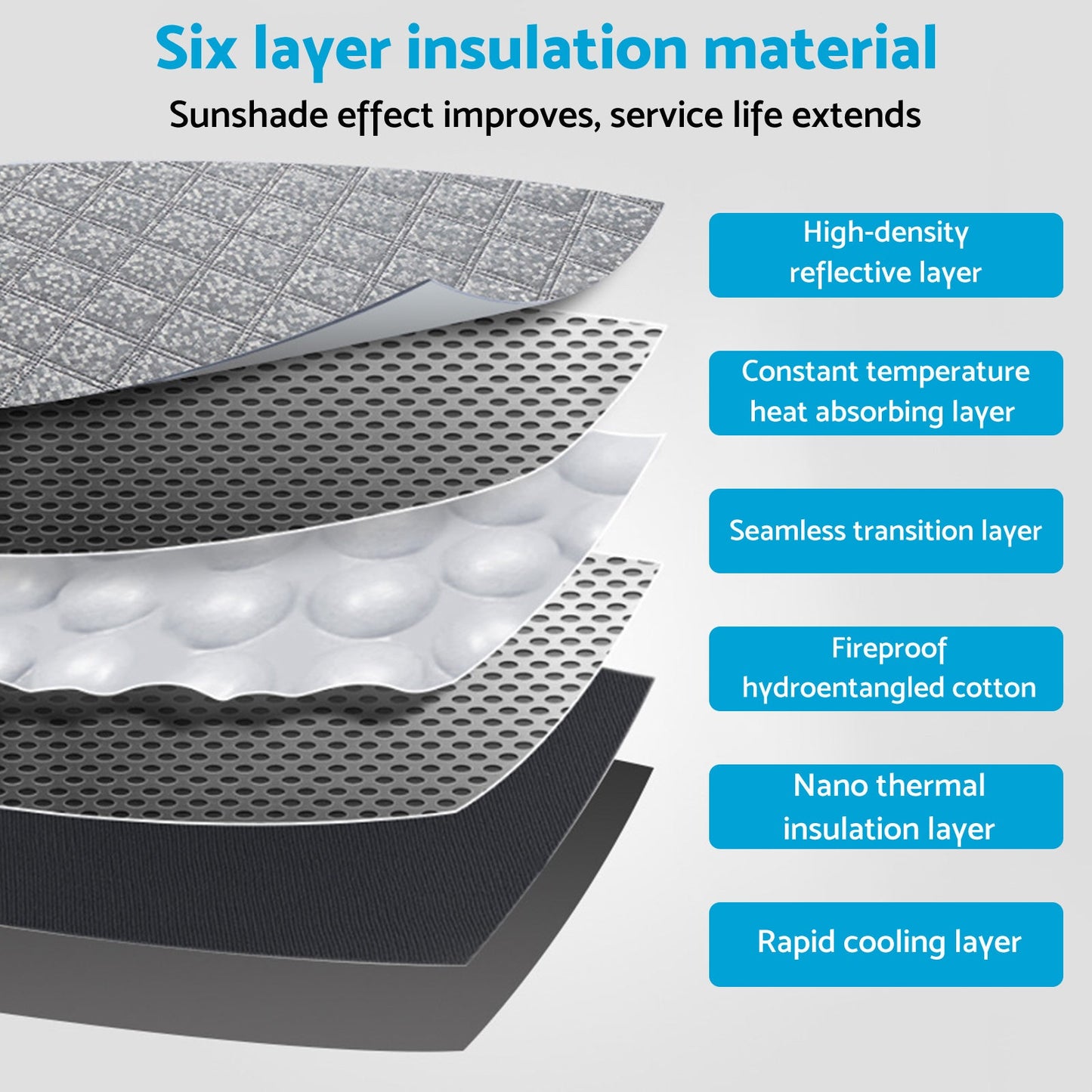 Six layer insulation material

Sunshade effect improves, service life extends

High-density reflective layer

Constant temperature heat absorbing layer

Seamless transition layer

Fireproof hydroentangled cotton

Nano thermal insulation layer

Rapid cooling layer