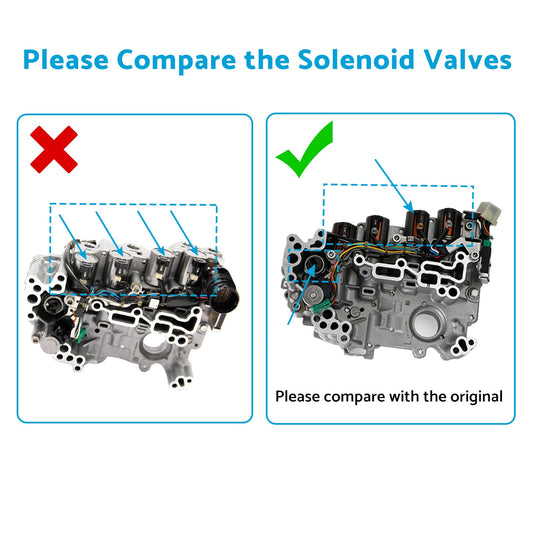 Please Compare the Solenoid Valves

Please compare with the original