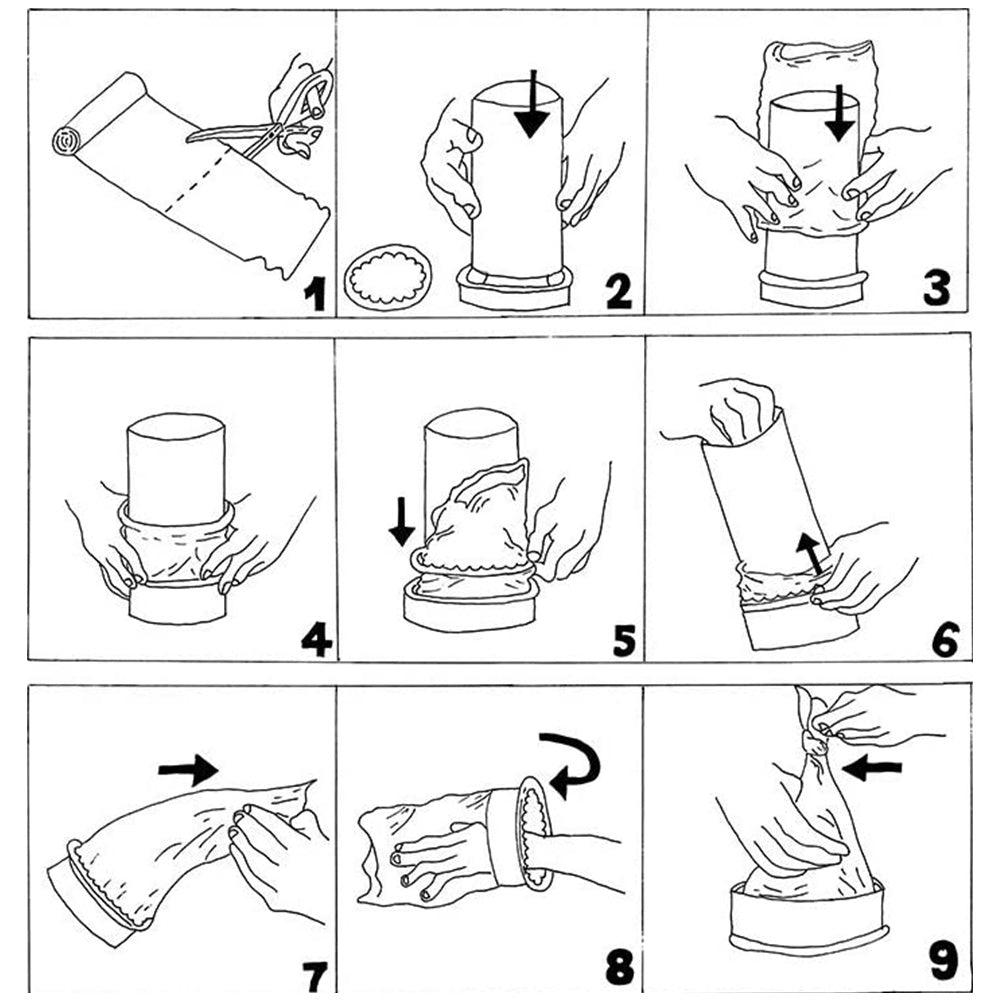 1
2
3
4
5
6
7
8
9