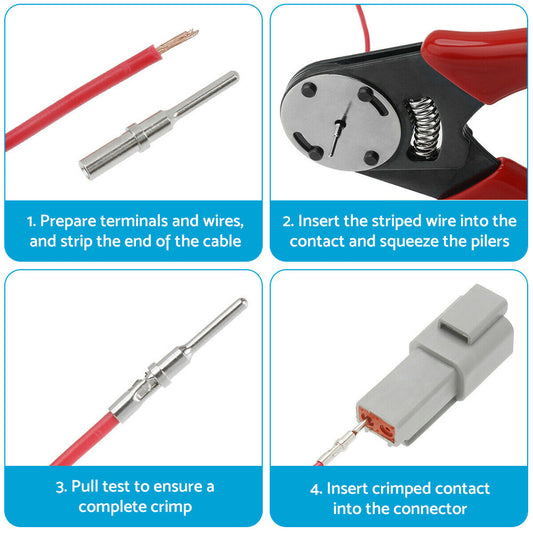 1. Prepare terminals and wires, and strip the end of the cable

2. Insert the striped wire into the contact and squeeze the pilers

3. Pull test to ensure a complete crimp

4. Insert crimped contact into the connector