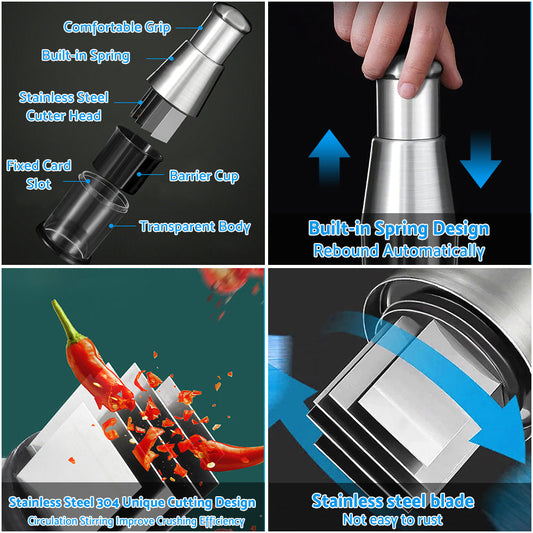 Comfortable Grip
Built-in Spring
Stainless Steel Cutter Head
Fixed Card Slot
Barrier Cup
Transparent Body

Built-in Spring Design
Rebound Automatically

Stainless Steel 304 Unique Cutting Design
Circulation Stirring Improve Crushing Efficiency

Stainless steel blade
Not easy to rust